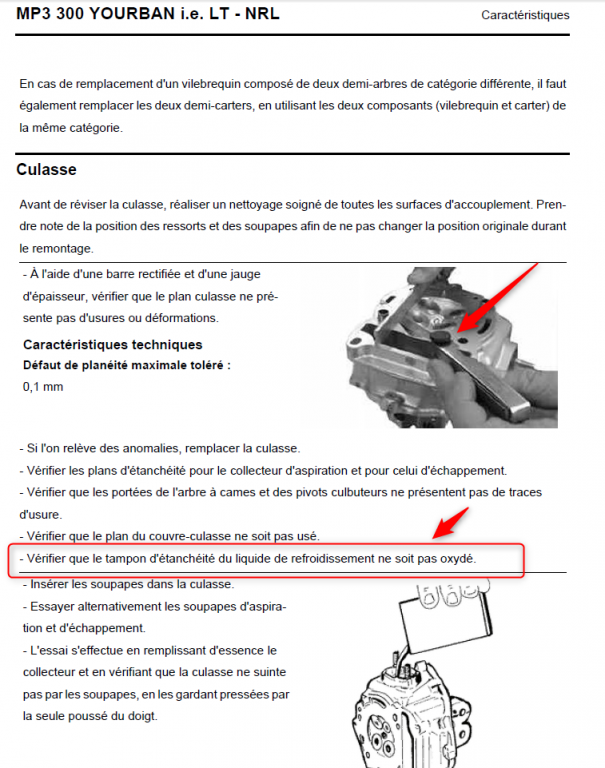 MP3 300 YOURBAN i.e. LT - NRL

Caractéristiques

En cas de remplacement d'un vilebrequin composé de deux demi-arbres de catégorie différente, il faut également remplacer les deux demi-carters, en utilisant les deux composants (vilebrequin et carter) de la même catégorie.

Culasse

Avant de réviser la culasse, réaliser un nettoyage soigné de toutes les surfaces d'accouplement. Prendre note de la position des ressorts et des soupapes afin de ne pas changer la position originale durant le remontage.

- À l'aide d'une barre rectifiée et d'une jauge d'épaisseur, vérifier que le plan culasse ne présente pas d'usures ou déformations.

Caractéristiques techniques
Défaut de planéité maximale toléré :
0,1 mm

- Si l'on relève des anomalies, remplacer la culasse.
- Vérifier les plans d'étanchéité pour le collecteur d'aspiration et pour celui d'échappement.
- Vérifier que les portées de l'arbre à cames et des pivots culbuteurs ne présentent pas de traces d'usure.
- Vérifier que le plan du couvre-culasse ne soit pas usé.
- Vérifier que le tampon d'étanchéité du liquide de refroidissement ne soit pas oxydé.

- Insérer les soupapes dans la culasse.
- Essayer alternativement les soupapes d'aspiration et d'échappement.
- L'essai s'effectue en remplissant d'essence le collecteur et en vérifiant que la culasse ne suinte pas par les soupapes, en les gardant pressées par la seule poussé du doigt.